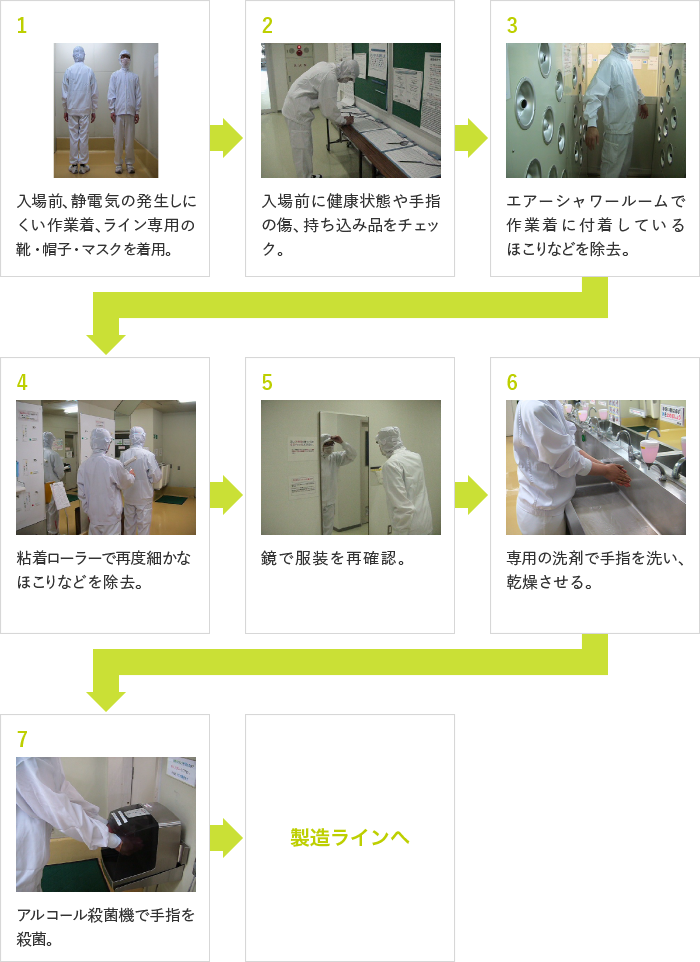 1

入場前、静電気の発生しにくい作業着、ライン専用の靴・帽子・マスクを着用。

2

入場前に健康状態や手指の傷、持ち込み品をチェック。

3

エアーシャワールームで作業着に付着しているほこりなどを除去。

4

粘着ローラーで再度細かなほこりなどを除去。

5

鏡で服装を再確認。

6

専用の洗剤で手指を洗い、乾燥させる。

7

アルコール殺菌機で手指を殺菌。

製造ラインへ